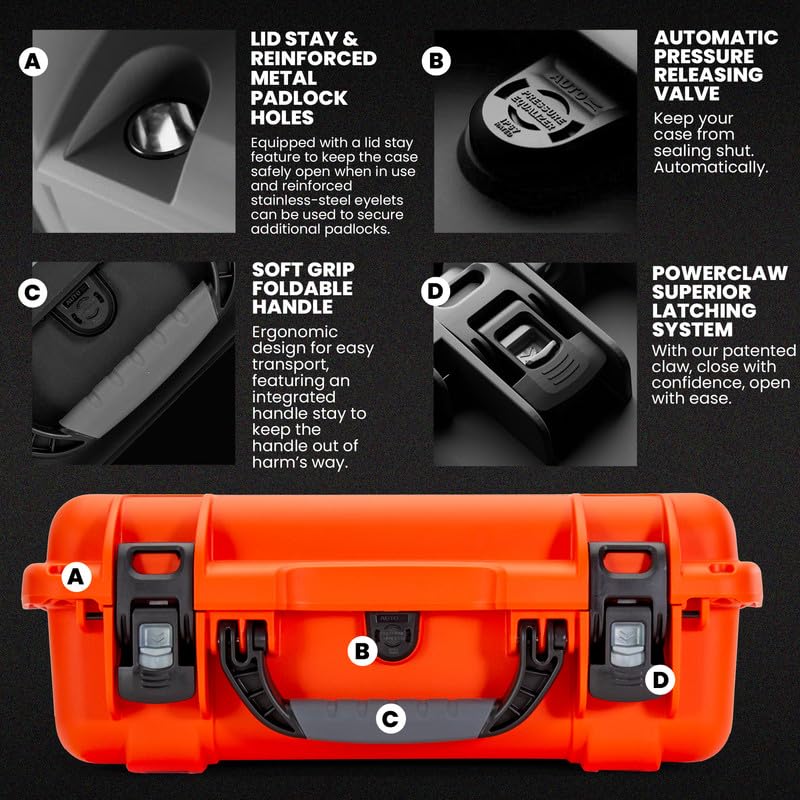 A

LID STAY & REINFORCED METAL PADLOCK HOLES

Equipped with a lid stay feature to keep the case safely open when in use and reinforced stainless-steel eyelets can be used to secure additional padlocks.

B

AUTO

PRESSURE EQUALIZER

IP67 RATED

AUTOMATIC PRESSURE RELEASING VALVE

Keep your case from sealing shut. Automatically.

C

AUTO

SOFT GRIP FOLDABLE HANDLE

Ergonomic design for easy transport, featuring an integrated handle stay to keep the handle out of harm's way.

D

POWERCLAW SUPERIOR LATCHING SYSTEM

With our patented claw, close with confidence, open with ease.

A

AUTO

B

C

D