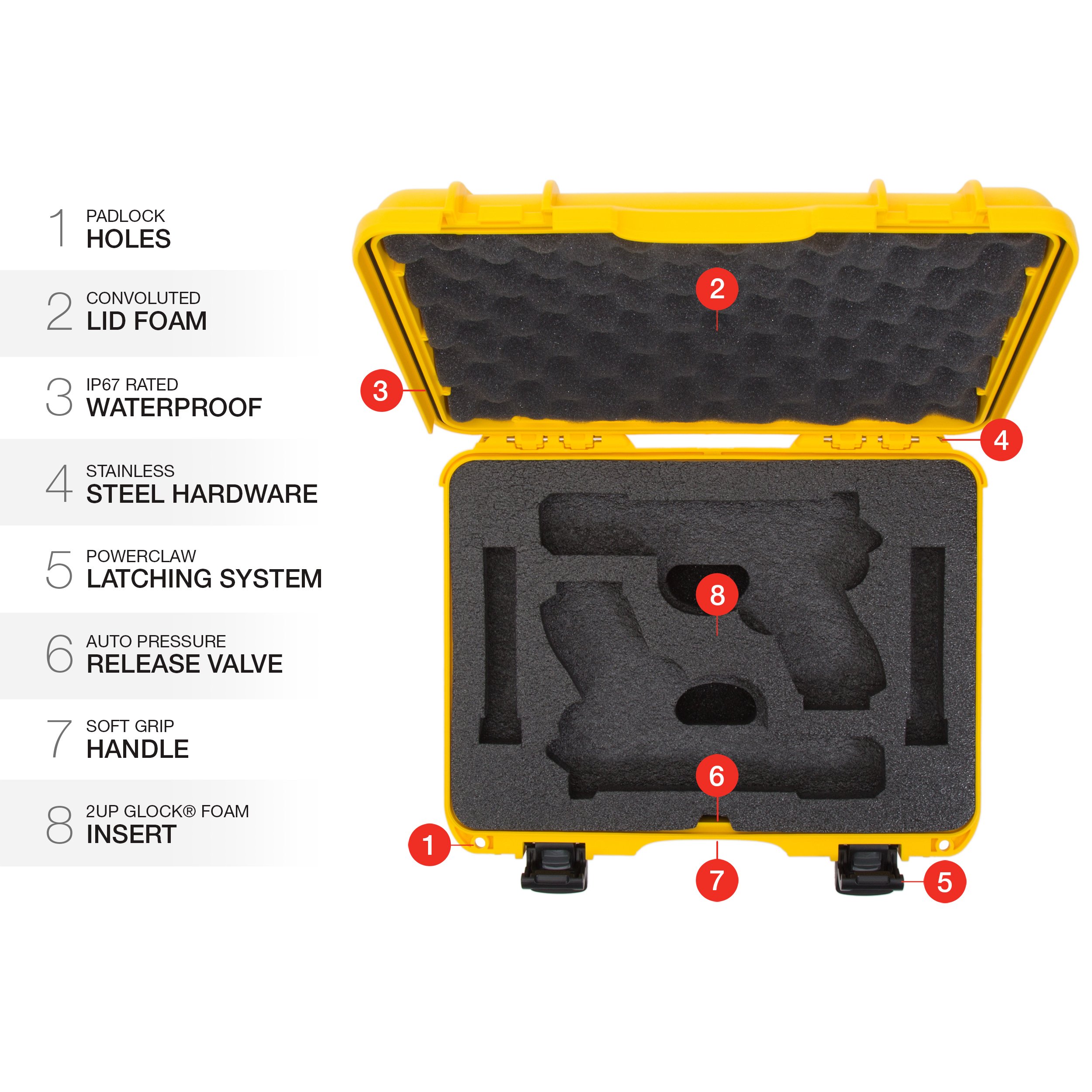 1 PADLOCK HOLES

2 CONVOLUTED LID FOAM

3 IP67 RATED WATERPROOF

4 STAINLESS STEEL HARDWARE

5 POWERCLAW LATCHING SYSTEM

6 AUTO PRESSURE RELEASE VALVE

7 SOFT GRIP HANDLE

8 2UP GLOCK® FOAM INSERT

2
3
4
8
6
1
7
5