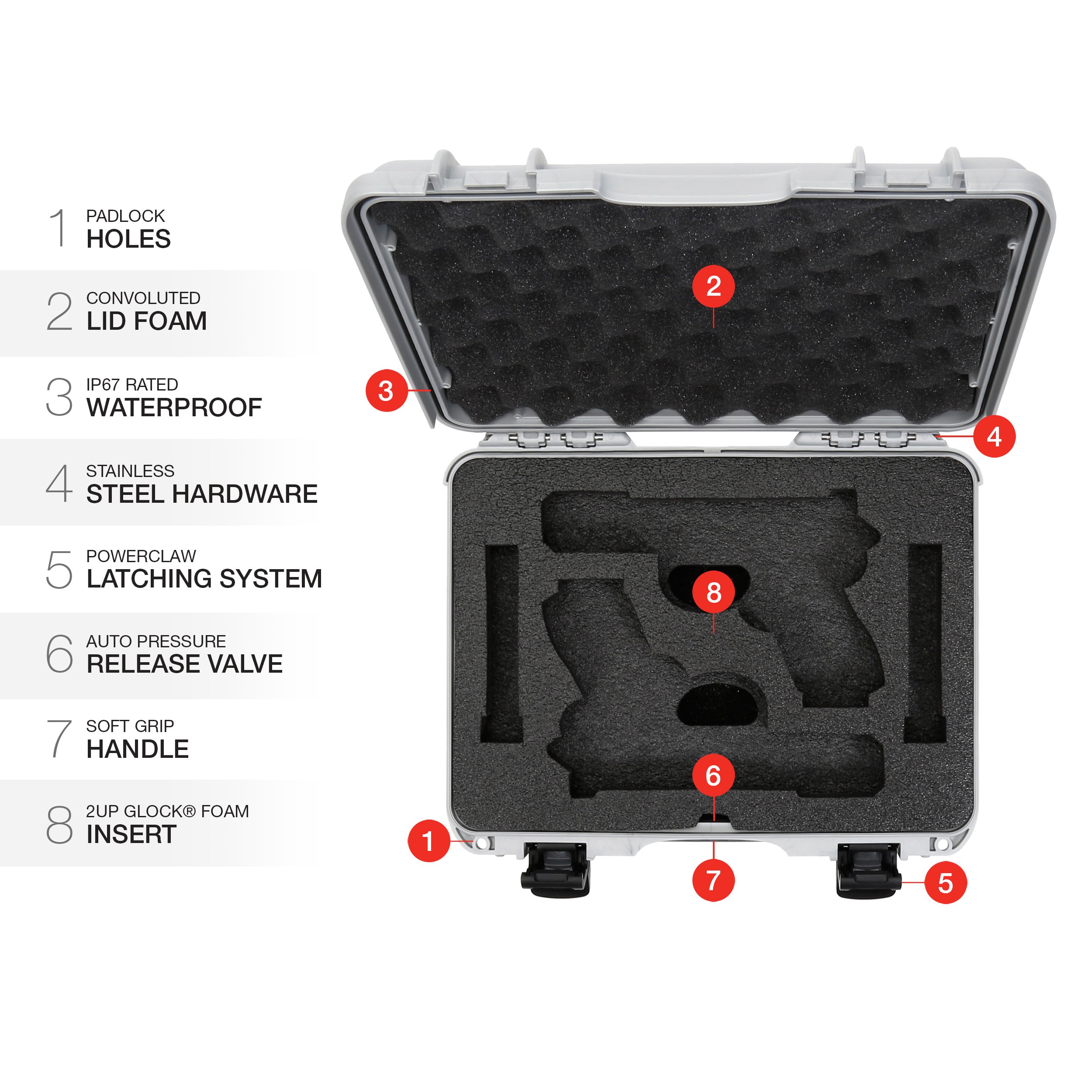 1 PADLOCK HOLES

2 CONVOLUTED LID FOAM

3 IP67 RATED WATERPROOF

4 STAINLESS STEEL HARDWARE

5 POWERCLAW LATCHING SYSTEM

6 AUTO PRESSURE RELEASE VALVE

7 SOFT GRIP HANDLE

8 2UP GLOCK® FOAM INSERT

2
3
4
8
6
1
7
5